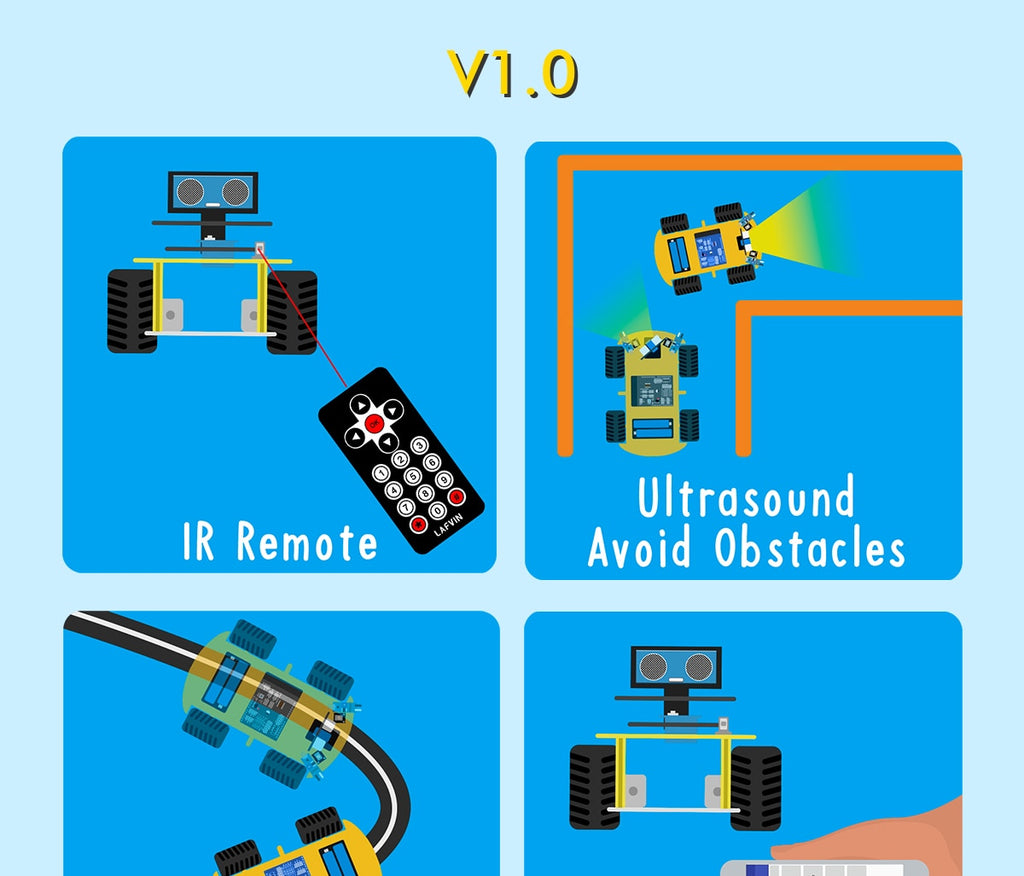 V1.0

IR Remote

LAFVIN

Ultrasound
Avoid Obstacles